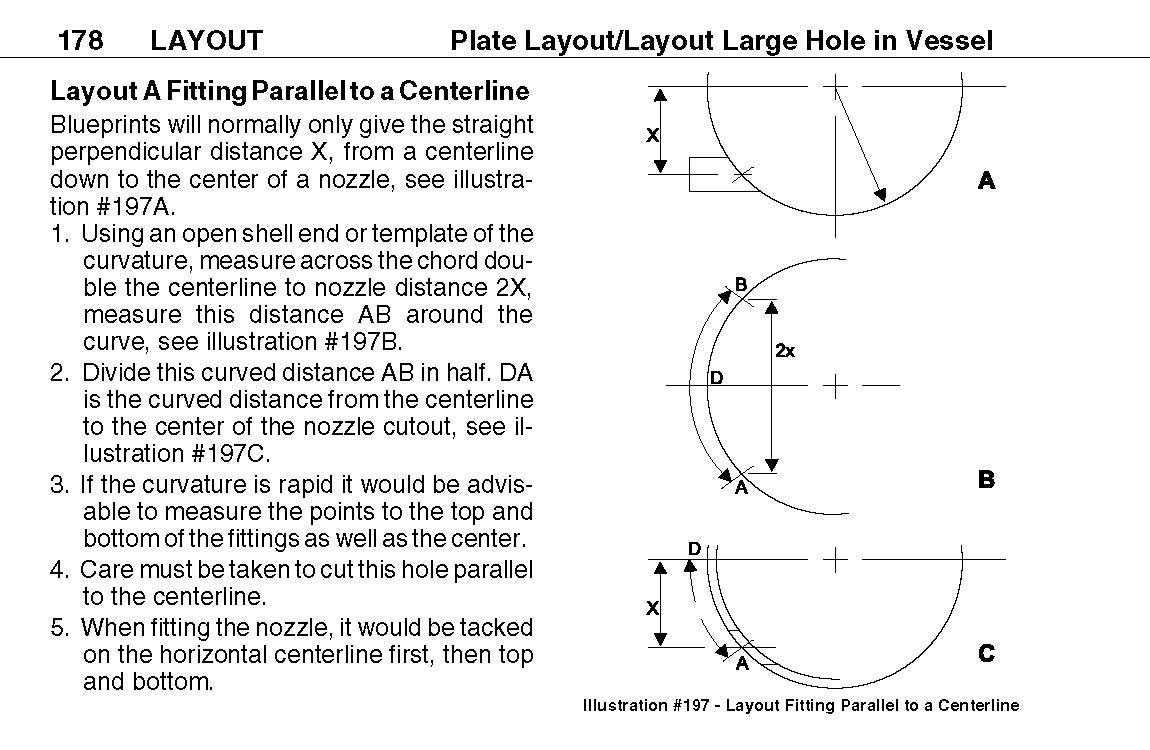 178 LAYOUT Plate Layout/Layout Large Hole in Vessel

Layout A Fitting Parallel to a Centerline

Blueprints will normally only give the straight perpendicular distance X, from a centerline down to the center of a nozzle, see illustration #197A.

1. Using an open shell end or template of the curvature, measure across the chord double the centerline to nozzle distance 2X, measure this distance AB around the curve, see illustration #197B.

2. Divide this curved distance AB in half. DA is the curved distance from the centerline to the center of the nozzle cutout, see illustration #197C.

3. If the curvature is rapid it would be advisable to measure the points to the top and bottom of the fittings as well as the center.

4. Care must be taken to cut this hole parallel to the centerline.

5. When fitting the nozzle, it would be tacked on the horizontal centerline first, then top and bottom.

X

A

B

2x

D

A

B

D

X

A

C

Illustration #197 - Layout Fitting Parallel to a Centerline