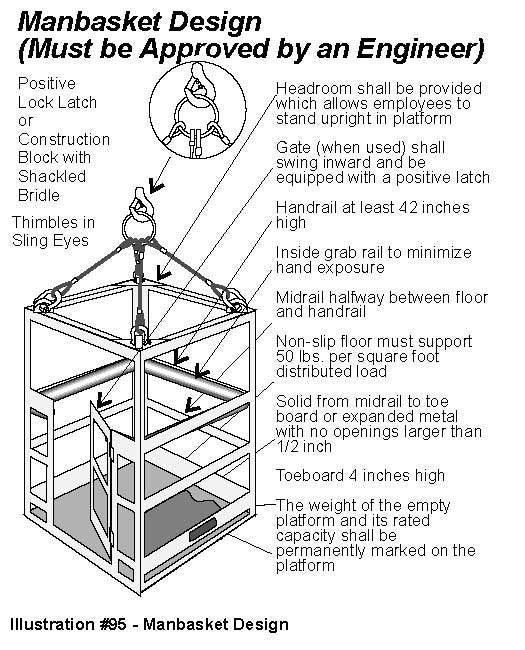 Manbasket Design
(Must be Approved by an Engineer)

Positive Lock Latch or Construction Block with Shackled Bridle

Thimbles in Sling Eyes

Headroom shall be provided which allows employees to stand upright in platform

Gate (when used) shall swing inward and be equipped with a positive latch

Handrail at least 42 inches high

Inside grab rail to minimize hand exposure

Midrail halfway between floor and handrail

Non-slip floor must support 50 lbs. per square foot distributed load

Solid from midrail to toe board or expanded metal with no openings larger than 1/2 inch

Toeboard 4 inches high

The weight of the empty platform and its rated capacity shall be permanently marked on the platform

Illustration #95 - Manbasket Design