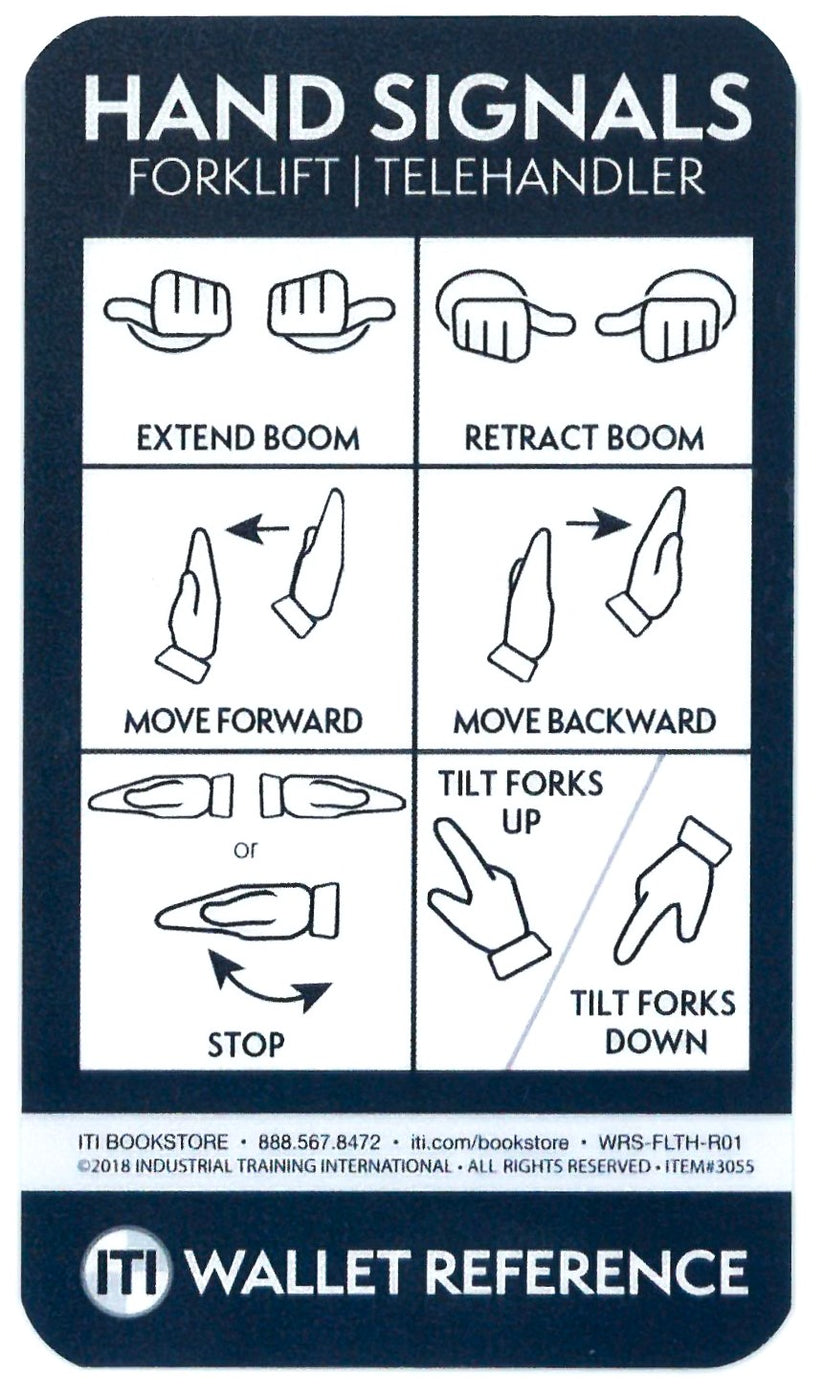 HAND SIGNALS
FORKLIFT | TELEHANDLER

EXTEND BOOM

RETRACT BOOM

MOVE FORWARD

MOVE BACKWARD

or

STOP

TILT FORKS UP

TILT FORKS DOWN

ITI BOOKSTORE • 888.567.8472 • iti.com/bookstore • WRS-FLTH-R01
©2018 INDUSTRIAL TRAINING INTERNATIONAL • ALL RIGHTS RESERVED • ITEM#3055

ITI WALLET REFERENCE