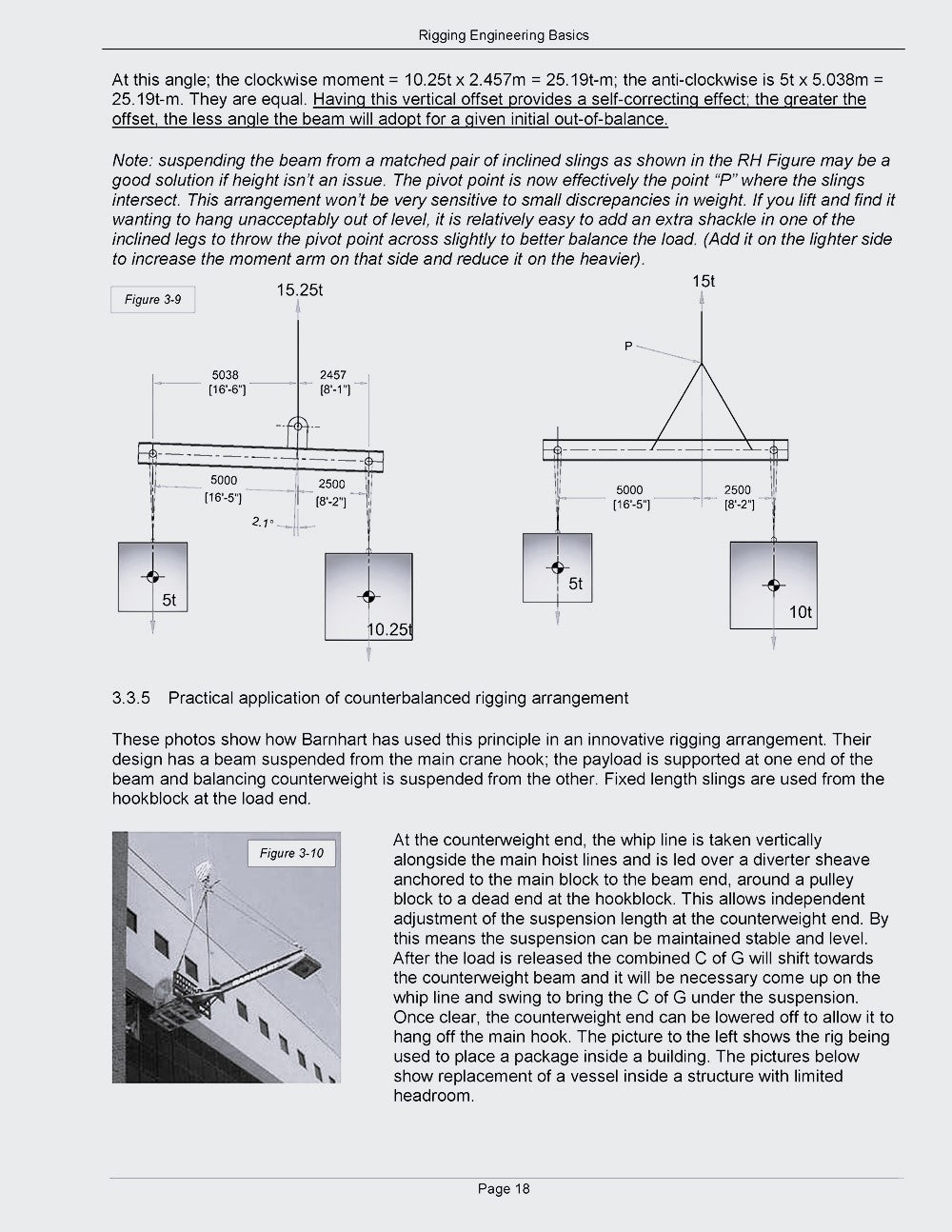 Rigging Engineering Basics

At this angle; the clockwise moment = 10.25t x 2.457m = 25.19t-m; the anti-clockwise is 5t x 5.038m = 25.19t-m. They are equal. Having this vertical offset provides a self-correcting effect; the greater the offset, the less angle the beam will adopt for a given initial out-of-balance.

Note: suspending the beam from a matched pair of inclined slings as shown in the RH Figure may be a good solution if height isn't an issue. The pivot point is now effectively the point "P" where the slings intersect. This arrangement won't be very sensitive to small discrepancies in weight. If you lift and find it wanting to hang unacceptably out of level, it is relatively easy to add an extra shackle in one of the inclined legs to throw the pivot point across slightly to better balance the load. (Add it on the lighter side to increase the moment arm on that side and reduce it on the heavier).

Figure 3-9

15.25t

5038
[16'-6"]

2457
[8'-1"]

5000
[16'-5"]

2500
[8'-2"]

2.1°

5t

10.25t

15t

P

5000
[16'-5"]

2500
[8'-2"]

5t

10t

3.3.5 Practical application of counterbalanced rigging arrangement

These photos show how Barnhart has used this principle in an innovative rigging arrangement. Their design has a beam suspended from the main crane hook; the payload is supported at one end of the beam and balancing counterweight is suspended from the other. Fixed length slings are used from the hookblock at the load end.

Figure 3-10

At the counterweight end, the whip line is taken vertically alongside the main hoist lines and is led over a diverter sheave anchored to the main block to the beam end, around a pulley block to a dead end at the hookblock. This allows independent adjustment of the suspension length at the counterweight end. By this means the suspension can be maintained stable and level. After the load is released the combined C of G will shift towards the counterweight beam and it will be necessary come up on the whip line and swing to bring the C of G under the suspension. Once clear, the counterweight end can be lowered off to allow it to hang off the main hook. The picture to the left shows the rig being used to place a package inside a building. The pictures below show replacement of a vessel inside a structure with limited headroom.

Page 18