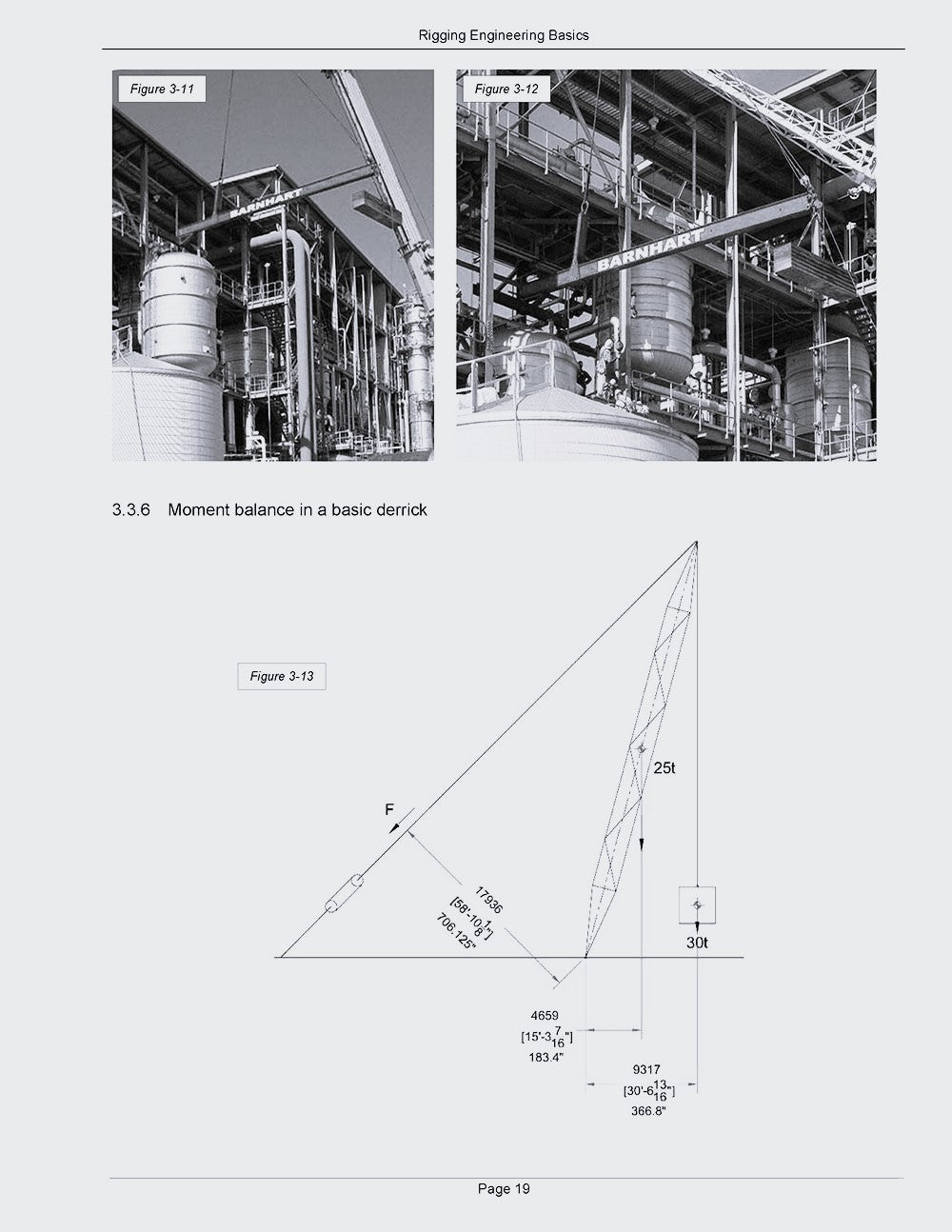 Rigging Engineering Basics

Figure 3-11

BARNHART

Figure 3-12

BARNHART

3.3.6 Moment balance in a basic derrick

Figure 3-13

F

25t

30t

17936
[58'-10$\frac{1}{8}$"]
706.125"

4659
[15'-3$\frac{7}{16}$"]
183.4"

9317
[30'-6$\frac{13}{16}$"]
366.8"

Page 19