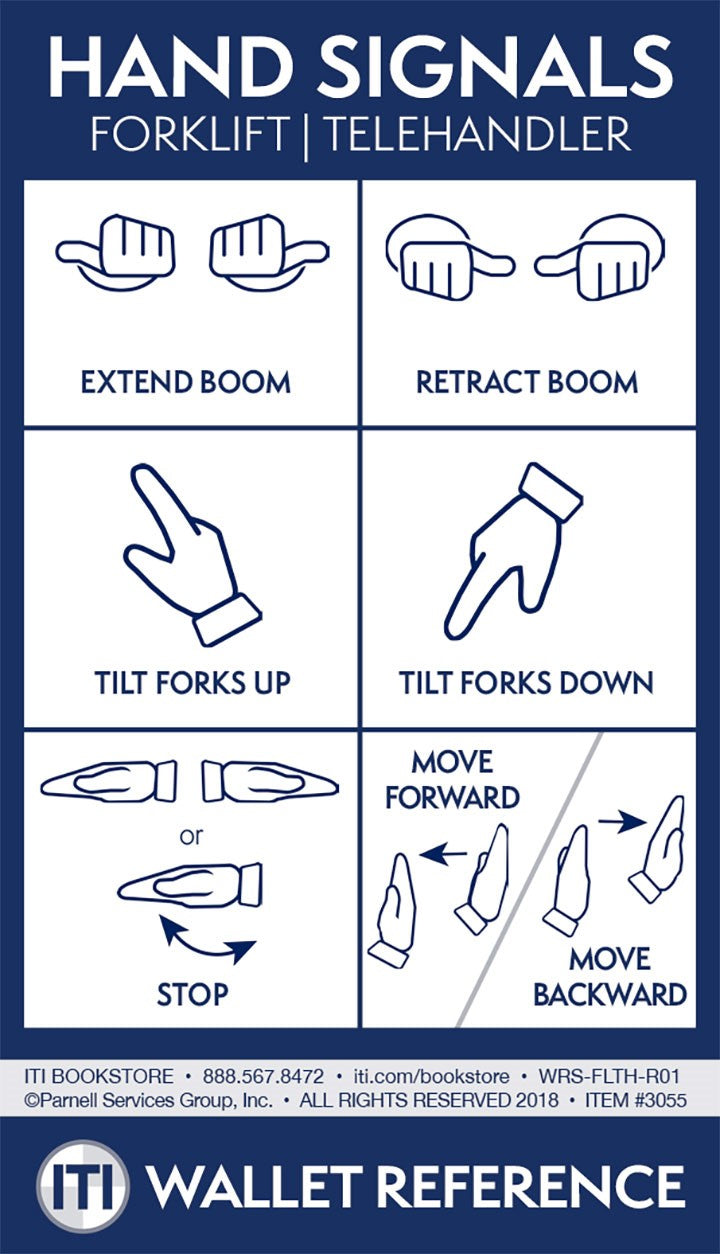 HAND SIGNALS
FORKLIFT | TELEHANDLER

EXTEND BOOM

RETRACT BOOM

TILT FORKS UP

TILT FORKS DOWN

or

STOP

MOVE FORWARD

MOVE BACKWARD

ITI BOOKSTORE • 888.567.8472 • iti.com/bookstore • WRS-FLTH-R01
©Parnell Services Group, Inc. • ALL RIGHTS RESERVED 2018 • ITEM #3055

ITI WALLET REFERENCE