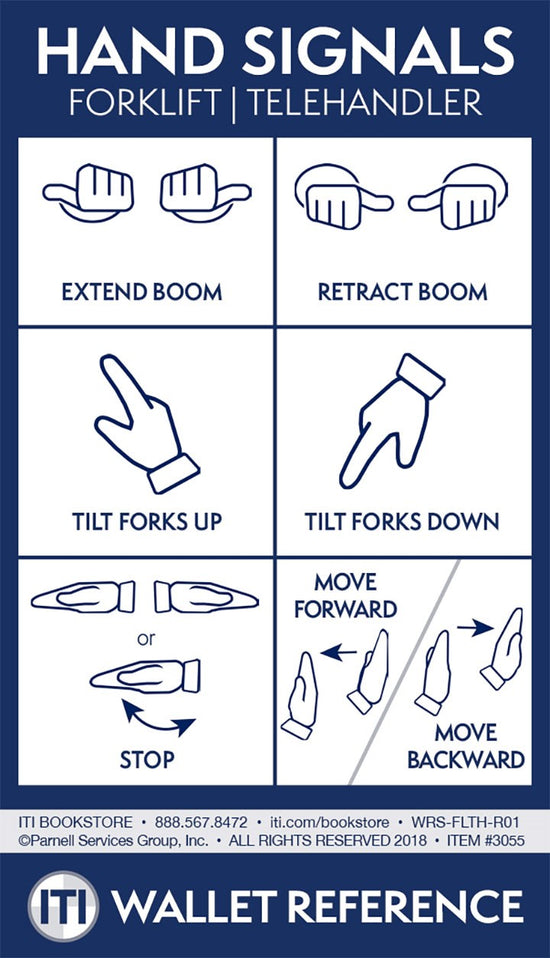 HAND SIGNALS
FORKLIFT | TELEHANDLER

EXTEND BOOM

RETRACT BOOM

TILT FORKS UP

TILT FORKS DOWN

or

STOP

MOVE FORWARD

MOVE BACKWARD

ITI BOOKSTORE • 888.567.8472 • iti.com/bookstore • WRS-FLTH-R01
©Parnell Services Group, Inc. • ALL RIGHTS RESERVED 2018 • ITEM #3055

ITI WALLET REFERENCE