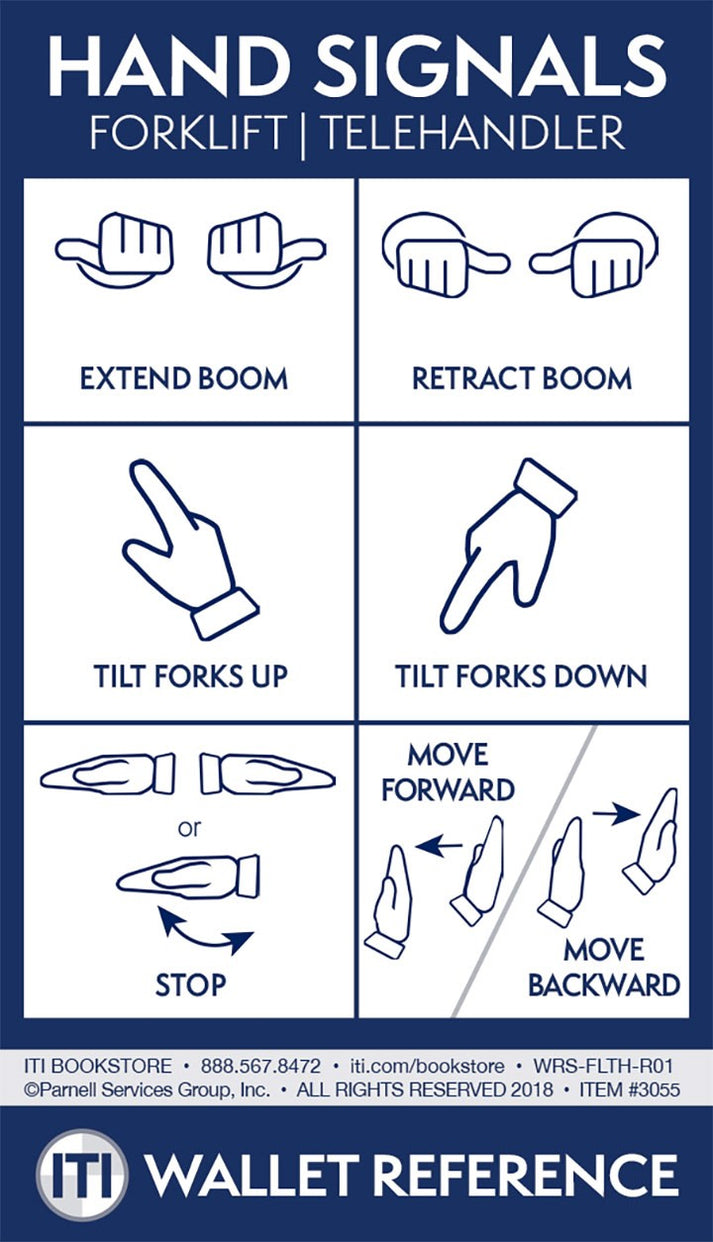 HAND SIGNALS
FORKLIFT | TELEHANDLER

EXTEND BOOM

RETRACT BOOM

TILT FORKS UP

TILT FORKS DOWN

or

STOP

MOVE FORWARD

MOVE BACKWARD

ITI BOOKSTORE • 888.567.8472 • iti.com/bookstore • WRS-FLTH-R01
©Parnell Services Group, Inc. • ALL RIGHTS RESERVED 2018 • ITEM #3055

ITI WALLET REFERENCE