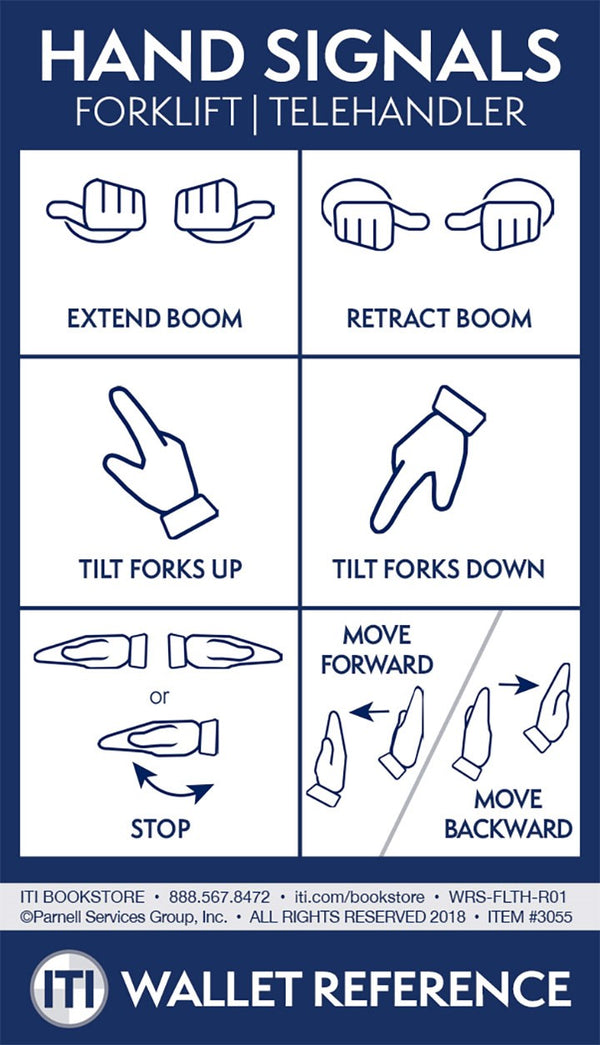 HAND SIGNALS
FORKLIFT | TELEHANDLER

EXTEND BOOM

RETRACT BOOM

TILT FORKS UP

TILT FORKS DOWN

or

STOP

MOVE FORWARD

MOVE BACKWARD

ITI BOOKSTORE • 888.567.8472 • iti.com/bookstore • WRS-FLTH-R01
©Parnell Services Group, Inc. • ALL RIGHTS RESERVED 2018 • ITEM #3055

ITI WALLET REFERENCE