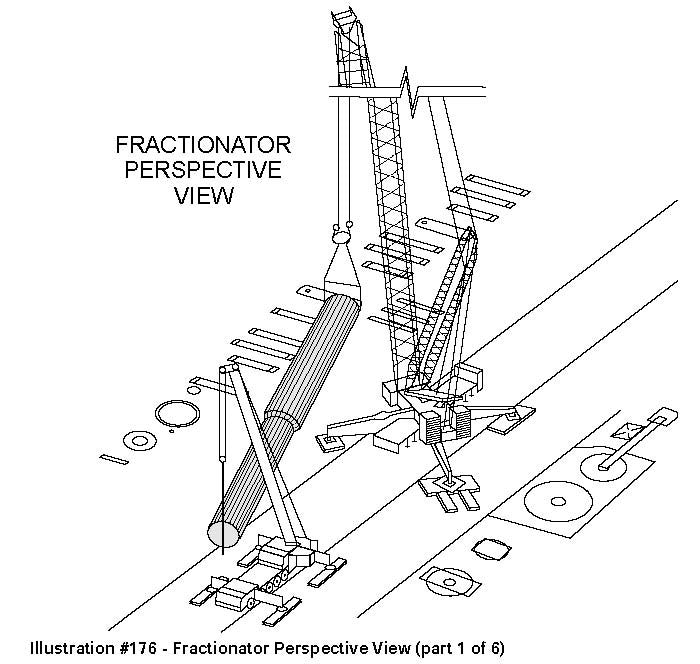 FRACTIONATOR PERSPECTIVE VIEW

Illustration #176 - Fractionator Perspective View (part 1 of 6)