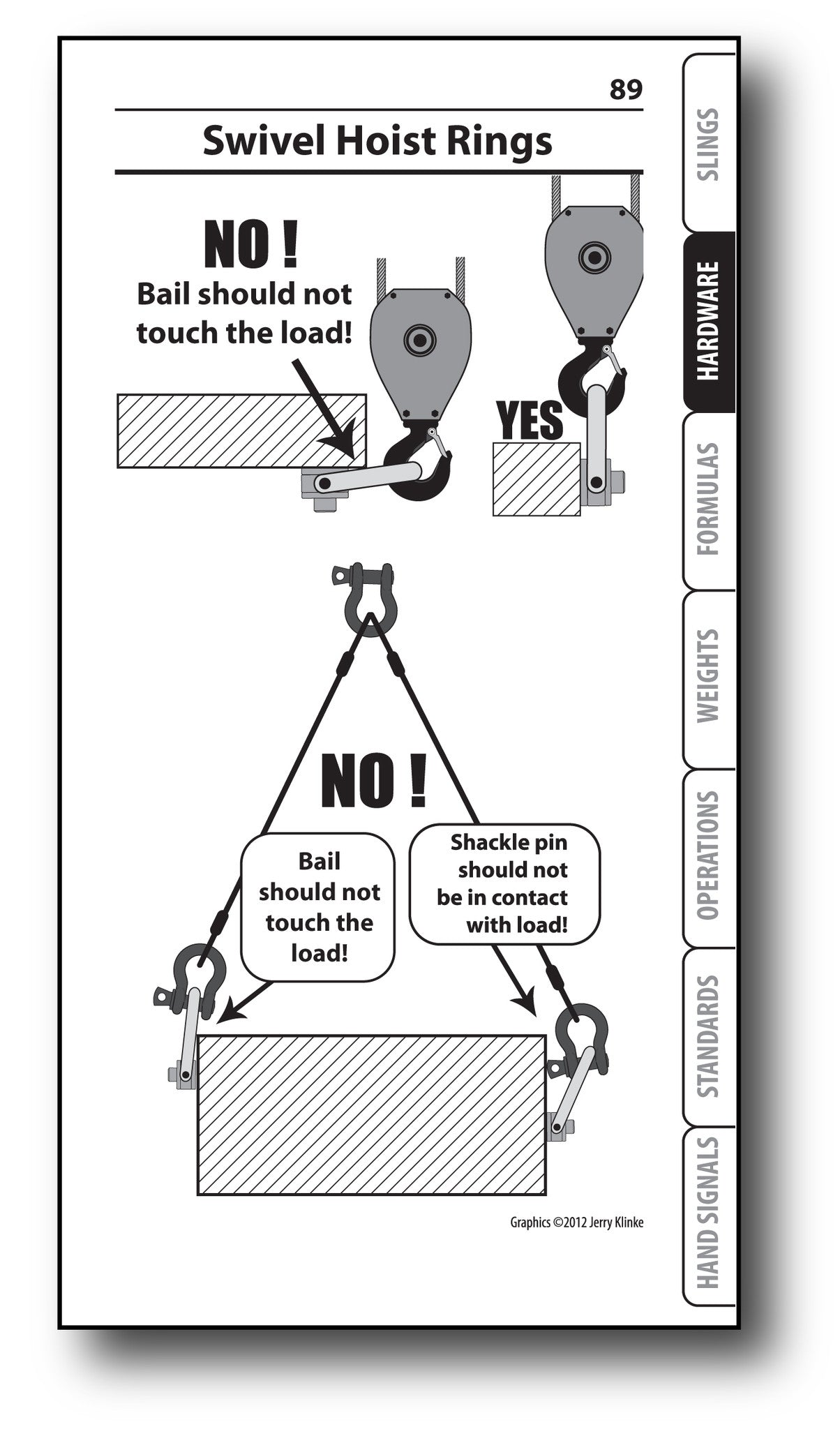 89

Swivel Hoist Rings

NO !
Bail should not touch the load!

YES

NO !

Bail should not touch the load!

Shackle pin should not be in contact with load!

Graphics ©2012 Jerry Klinke

SLINGS
HARDWARE
FORMULAS
WEIGHTS
OPERATIONS
STANDARDS
HAND SIGNALS