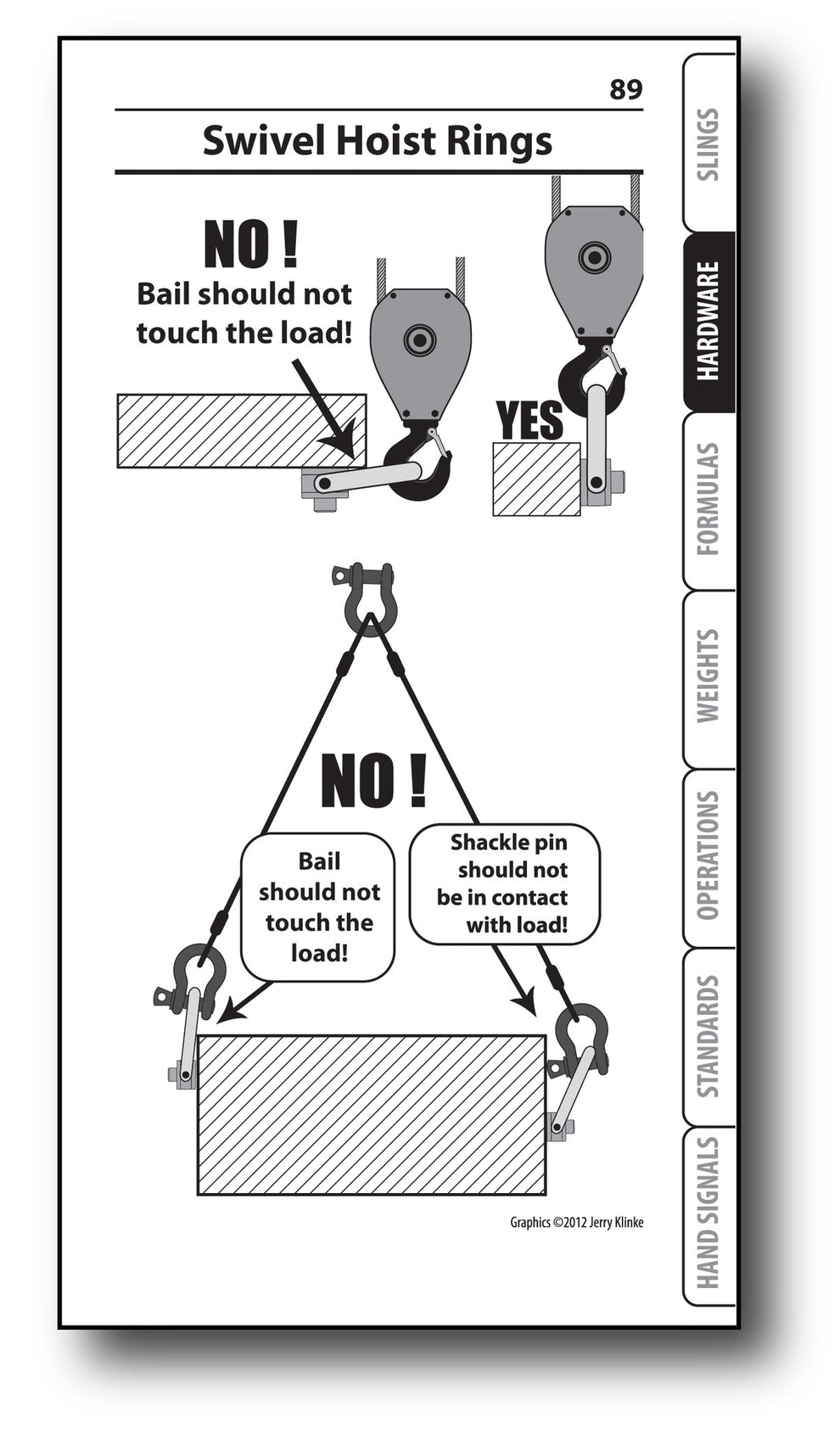 89

Swivel Hoist Rings

NO !
Bail should not touch the load!

YES

NO !

Bail should not touch the load!

Shackle pin should not be in contact with load!

Graphics ©2012 Jerry Klinke

SLINGS
HARDWARE
FORMULAS
WEIGHTS
OPERATIONS
STANDARDS
HAND SIGNALS